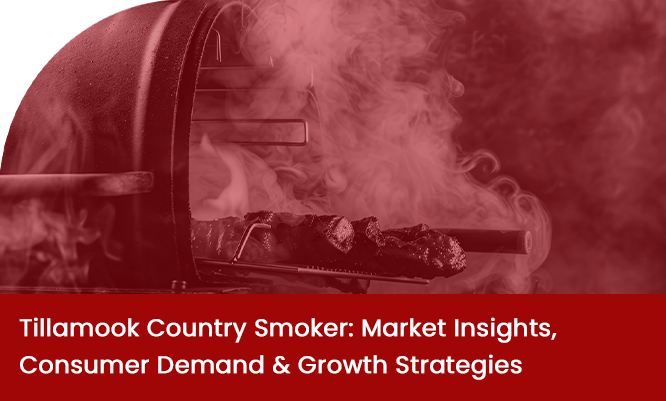 Tillamook Country Smoker: Market Insights, Consumer Demand & Growth Strategies